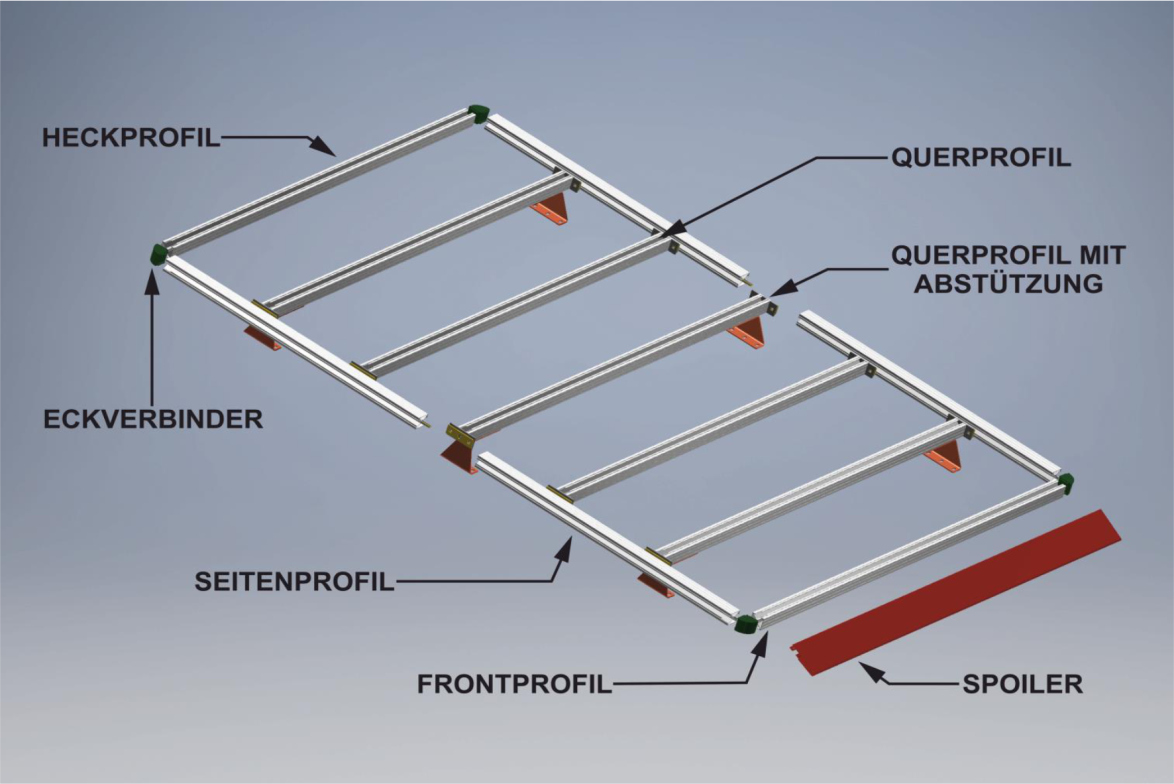 HECKPROFIL

QUERPROFIL

QUERPROFIL MIT ABSTÜTZUNG

ECKVERBINDER

SEITENPROFIL

FRONTPROFIL

SPOILER