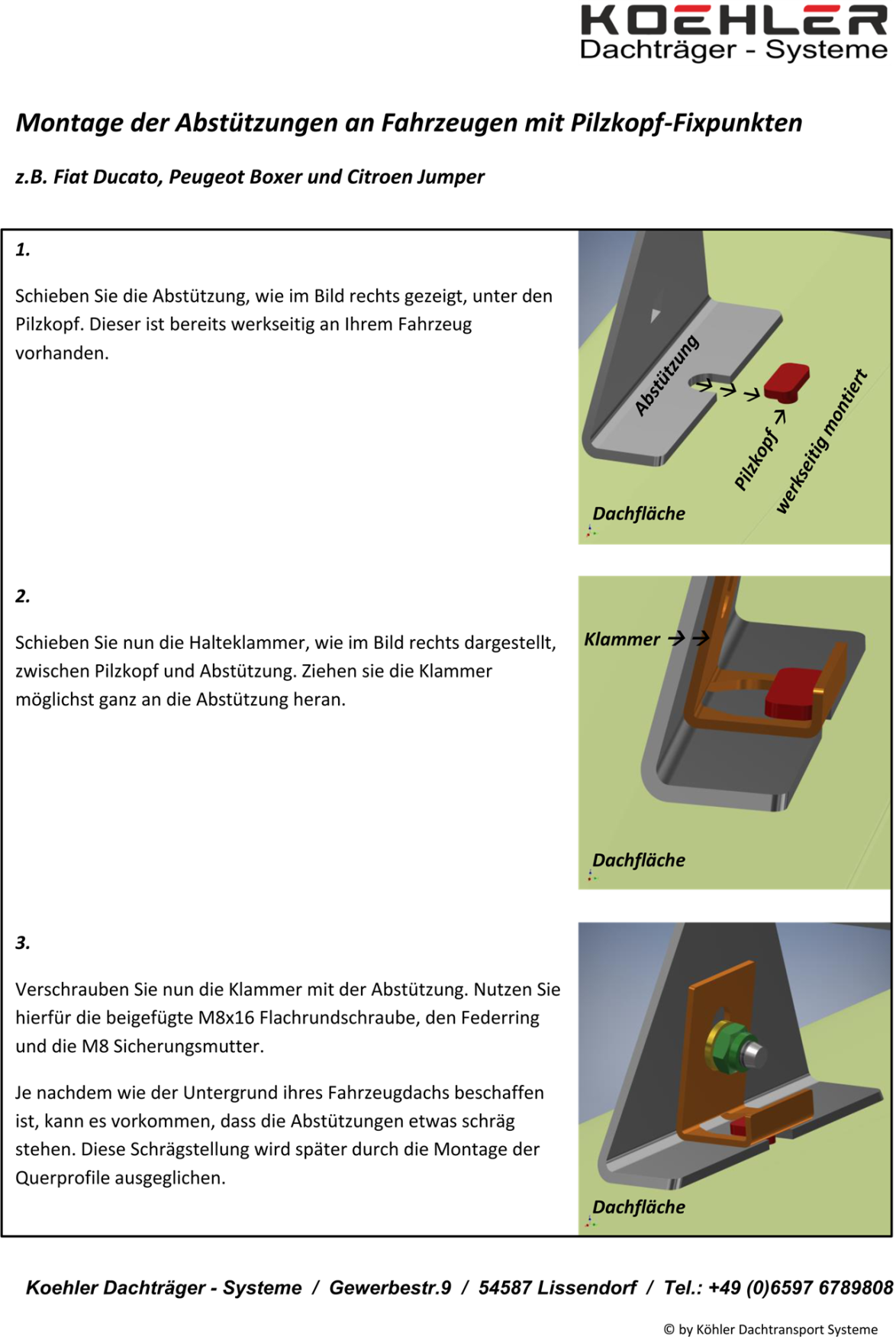 KOEHLER
Dachträger - Systeme

Montage der Abstützungen an Fahrzeugen mit Pilzkopf-Fixpunkten

z.B. Fiat Ducato, Peugeot Boxer und Citroen Jumper

1.

Schieben Sie die Abstützung, wie im Bild rechts gezeigt, unter den Pilzkopf. Dieser ist bereits werkseitig an Ihrem Fahrzeug vorhanden.

Abstützung
Pilzkopf
werkseitig montiert
Dachfläche

2.

Schieben Sie nun die Halteklammer, wie im Bild rechts dargestellt, zwischen Pilzkopf und Abstützung. Ziehen sie die Klammer möglichst ganz an die Abstützung heran.

Klammer
Dachfläche

3.

Verschrauben Sie nun die Klammer mit der Abstützung. Nutzen Sie hierfür die beigefügte M8x16 Flachrundschraube, den Federring und die M8 Sicherungsmutter.

Je nachdem wie der Untergrund ihres Fahrzeugdachs beschaffen ist, kann es vorkommen, dass die Abstützungen etwas schräg stehen. Diese Schrägstellung wird später durch die Montage der Querprofile ausgeglichen.

Dachfläche

Koehler Dachträger - Systeme / Gewerbestr.9 / 54587 Lissendorf / Tel.: +49 (0)6597 6789808

© by Köhler Dachtransport Systeme